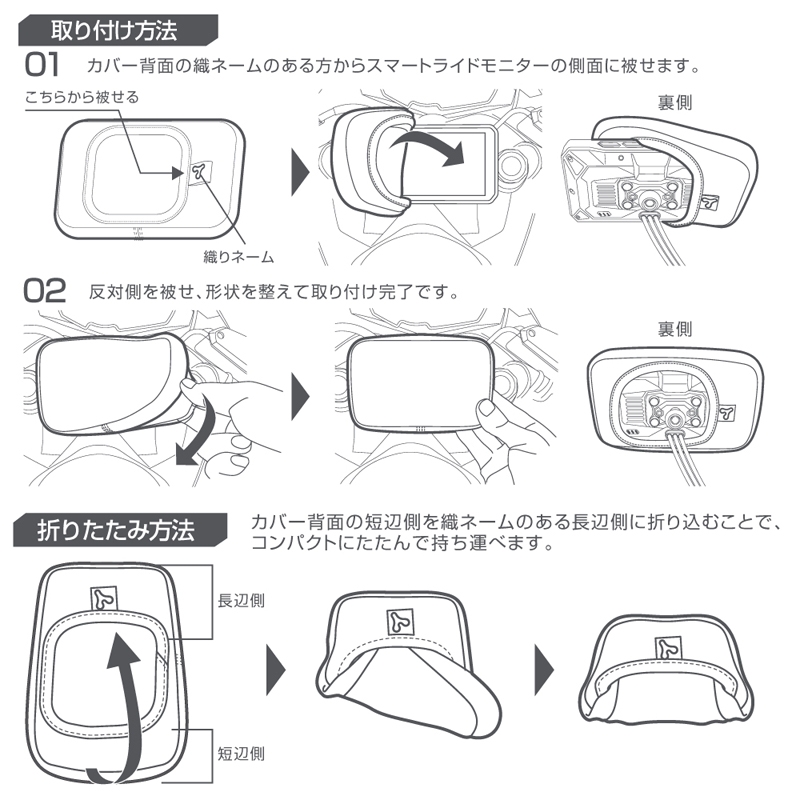 取り付け方法

01 カバー背面の織ネームのある方からスマートライドモニターの側面に被せます。

こちらから被せる

織りネーム

裏側

02 反対側を被せ、形状を整えて取り付け完了です。

裏側

折りたたみ方法

カバー背面の短辺側を織ネームのある長辺側に折り込むことで、コンパクトにたたんで持ち運べます。

長辺側

短辺側