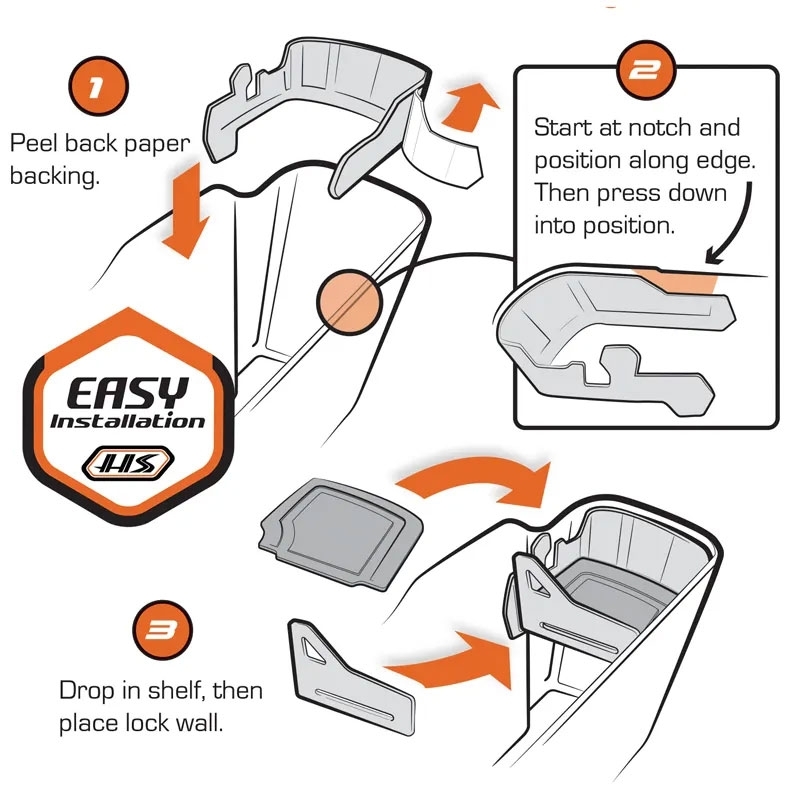 1

Peel back paper backing.

2

Start at notch and position along edge. Then press down into position.

EASY Installation

HS

3

Drop in shelf, then place lock wall.