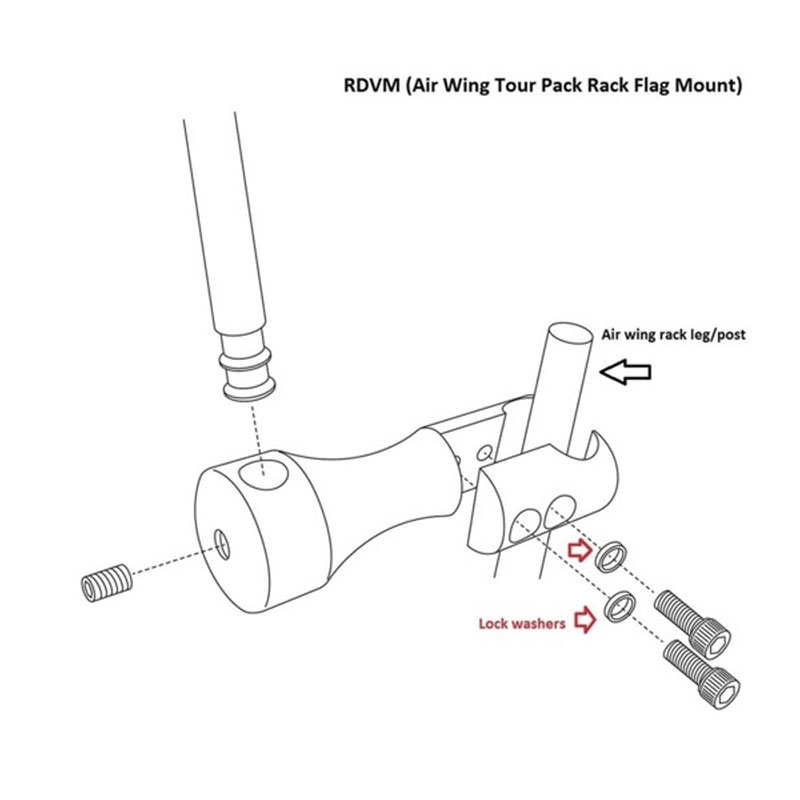 RDVM (Air Wing Tour Pack Rack Flag Mount)

Air wing rack leg/post

Lock washers