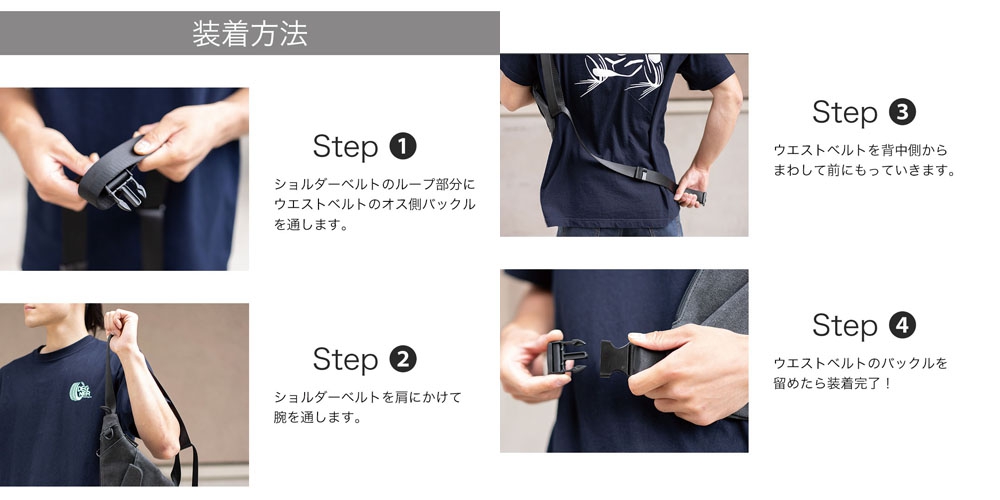 装着方法

Step ❶

ショルダーベルトのループ部分にウエストベルトのオス側バックルを通します。

Step ❷

ショルダーベルトを肩にかけて腕を通します。

Step ❸

ウエストベルトを背中側からまわして前にもっていきます。

Step ❹

ウエストベルトのバックルを留めたら装着完了！