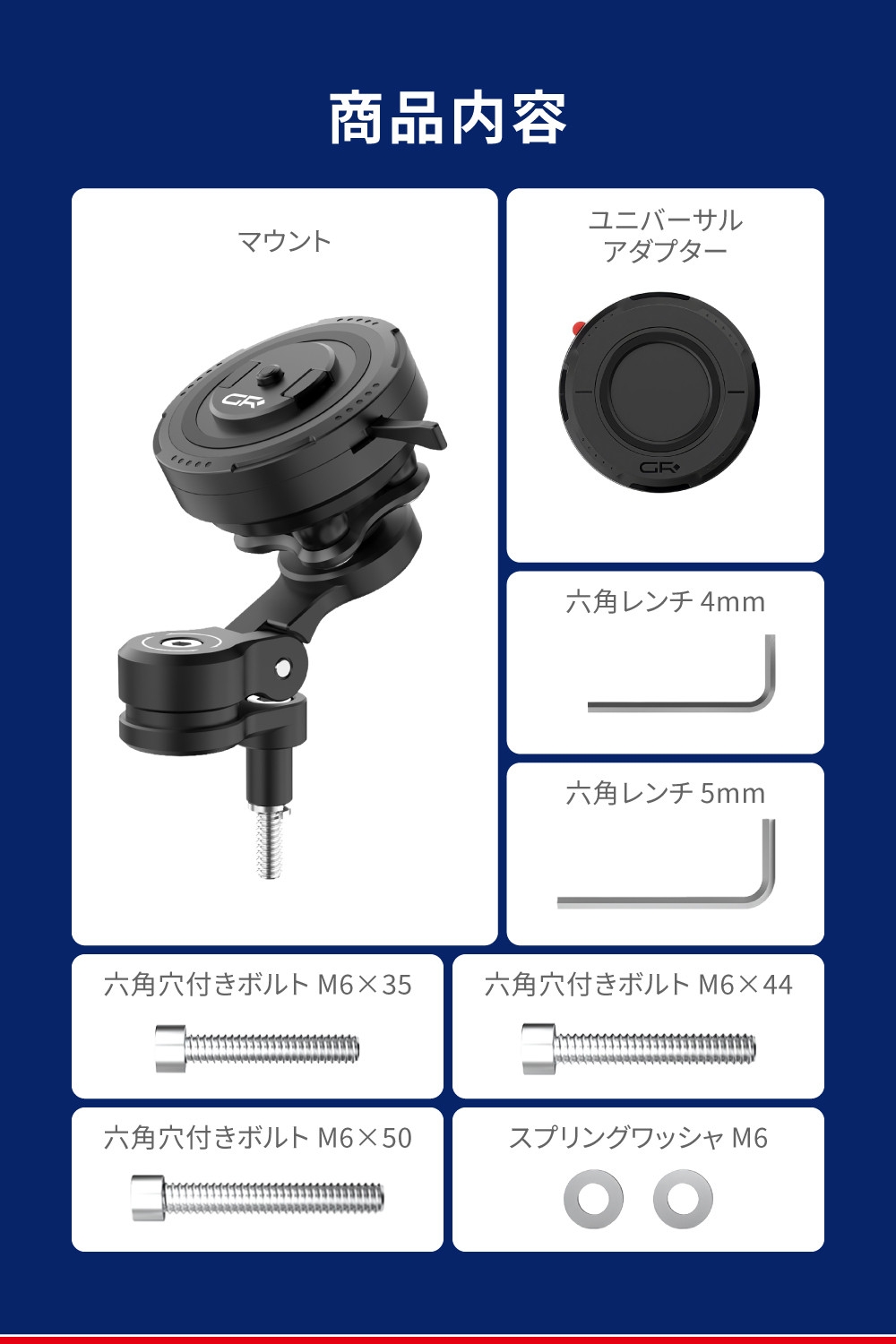 商品内容

マウント

GR

ユニバーサル
アダプター

GR

六角レンチ 4mm

六角レンチ 5mm

六角穴付きボルト M6×35

六角穴付きボルト M6×44

六角穴付きボルト M6×50

スプリングワッシャ M6