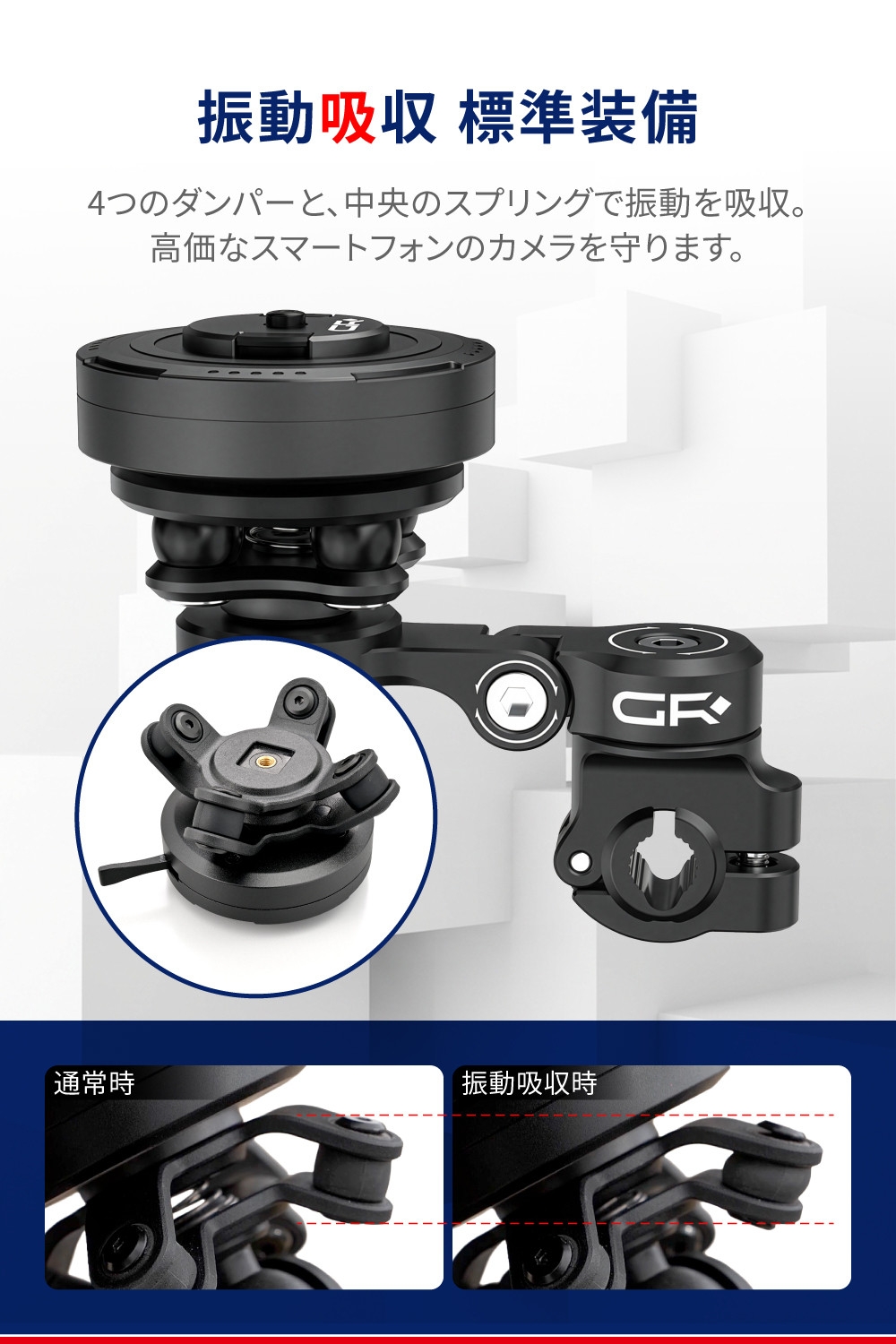 振動吸収 標準装備

4つのダンパーと、中央のスプリングで振動を吸収。
高価なスマートフォンのカメラを守ります。

GR

通常時

振動吸収時