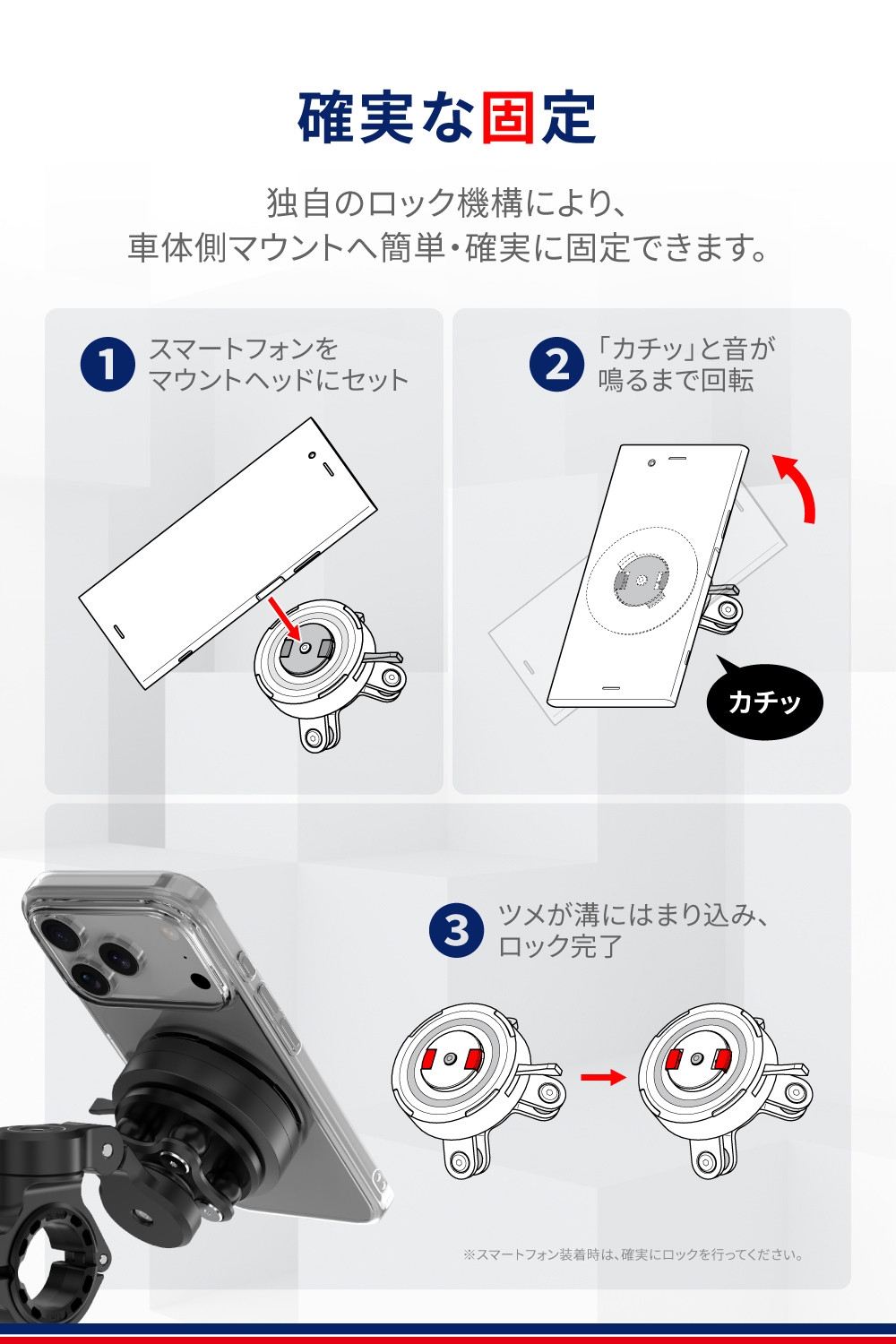 確実な固定

独自のロック機構により、
車体側マウントへ簡単・確実に固定できます。

1 スマートフォンを
マウントヘッドにセット

2 「カチッ」と音が
鳴るまで回転

カチッ

3 ツメが溝にはまり込み、
ロック完了

※スマートフォン装着時は、確実にロックを行ってください。