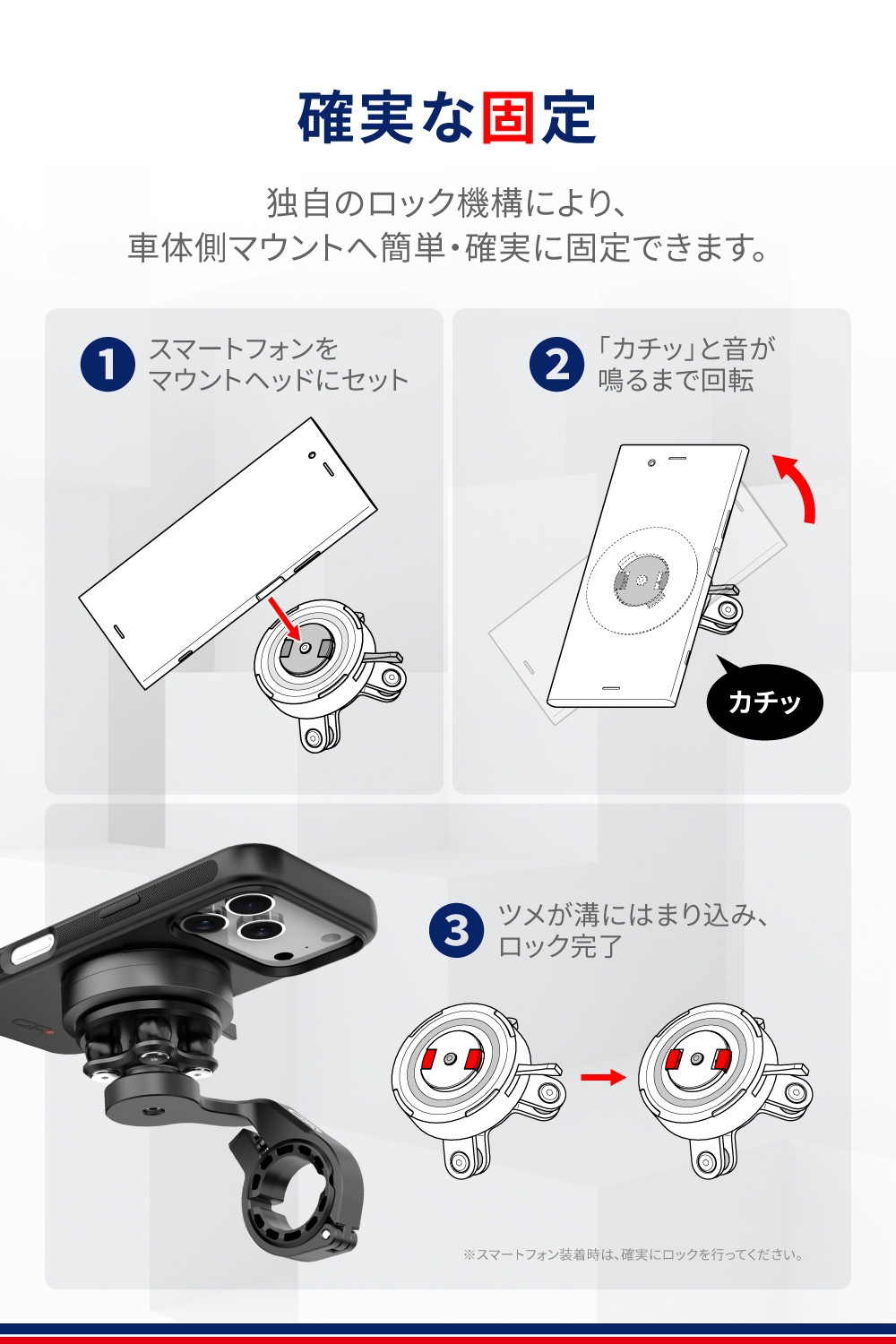 確実な固定

独自のロック機構により、
車体側マウントへ簡単・確実に固定できます。

1 スマートフォンを
マウントヘッドにセット

2 「カチッ」と音が
鳴るまで回転

カチッ

3 ツメが溝にはまり込み、
ロック完了

※スマートフォン装着時は、確実にロックを行ってください。