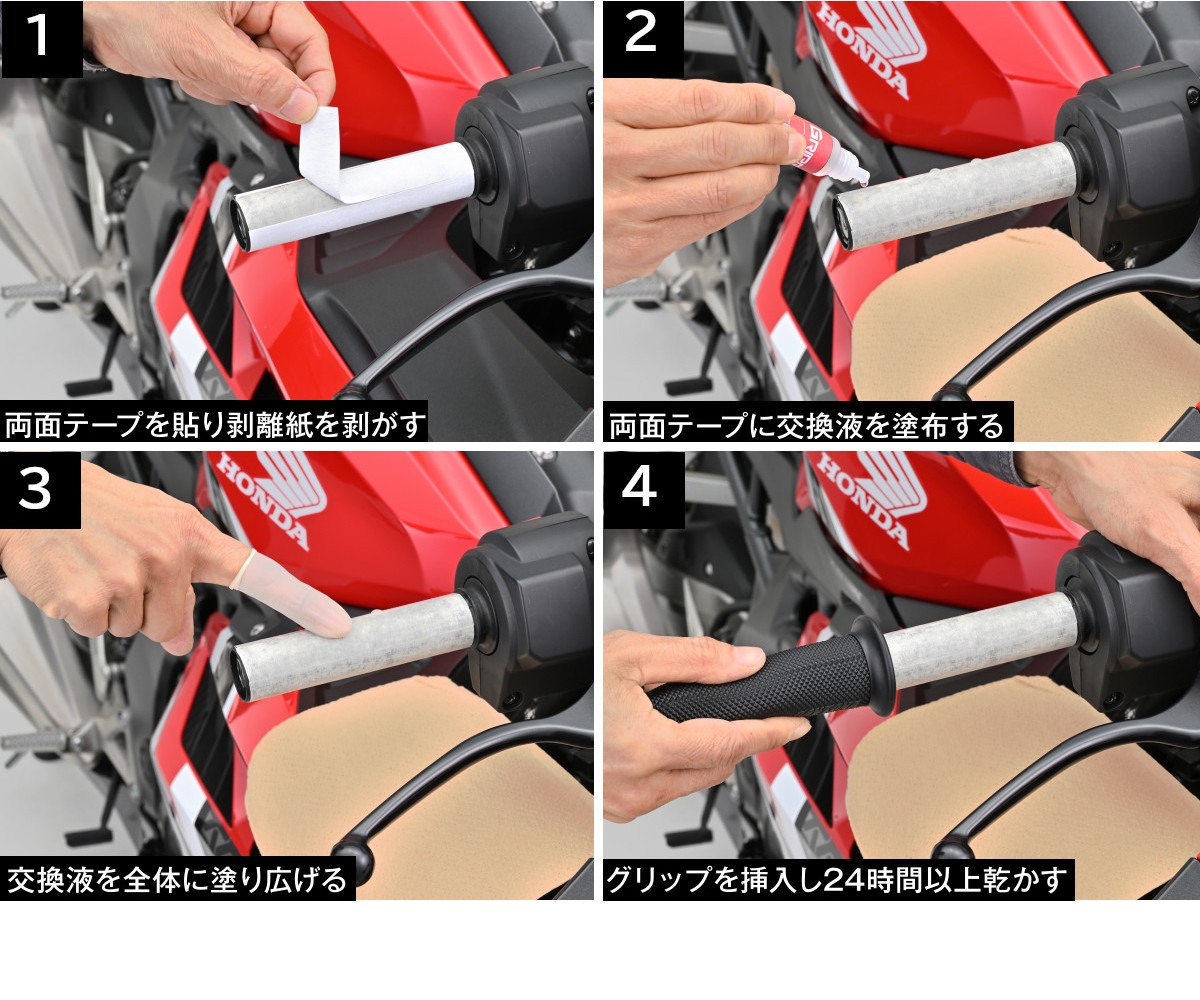 1

両面テープを貼り剥離紙を剥がす

2

HONDA

両面テープに交換液を塗布する

3

HONDA

交換液を全体に塗り広げる

4

HONDA

グリップを挿入し24時間以上乾かす