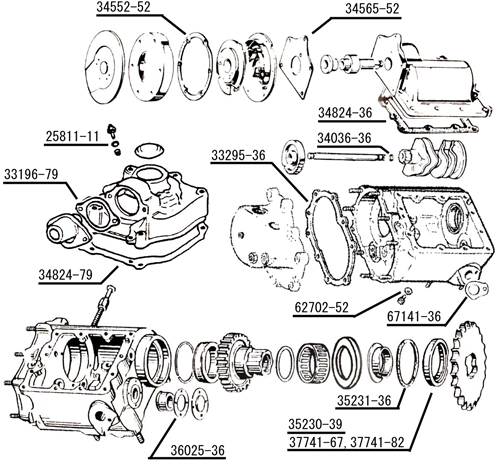 34552-52
34565-52
34824-36
25811-11
34036-36
33295-36
33196-79
34824-79
62702-52
67141-36
35231-36
35230-39
37741-67, 37741-82
36025-36